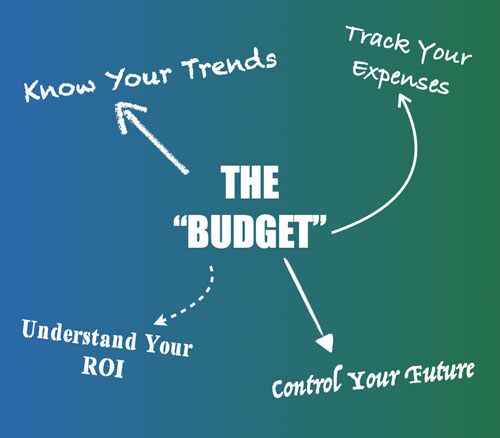 Know Your Trends

Track Your Expenses

THE "BUDGET"

Understand Your ROI

Control Your Future